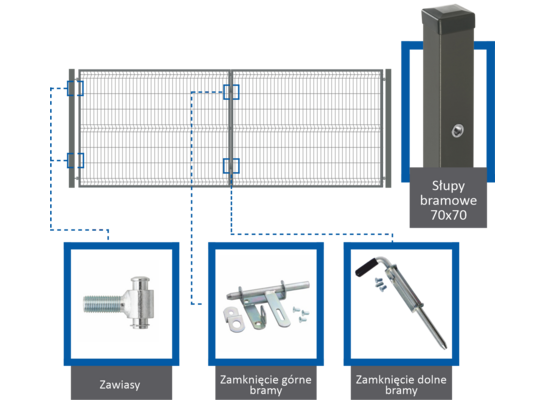 Słupy bramowe 70x70

Zawiasy

Zamknięcie górne bramy

Zamknięcie dolne bramy