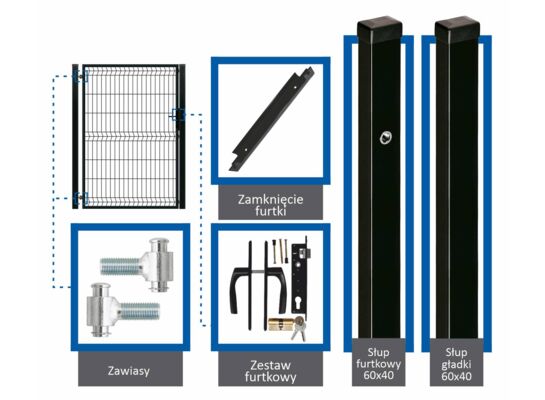 Zamknięcie furtki

Zawiasy

Zestaw furtkowy

Słup furtkowy 60x40

Słup gładki 60x40