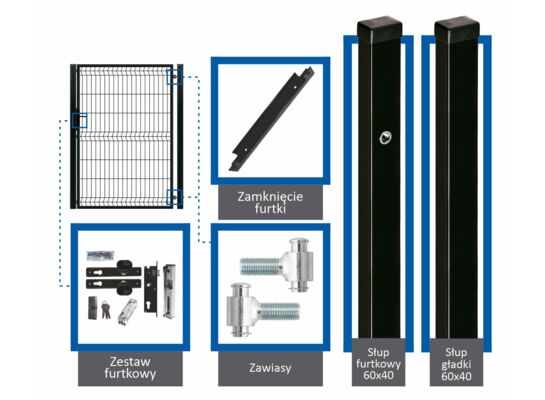 Zamknięcie furtki

Zestaw furtkowy

Zawiasy

Słup furtkowy 60x40

Słup gładki 60x40